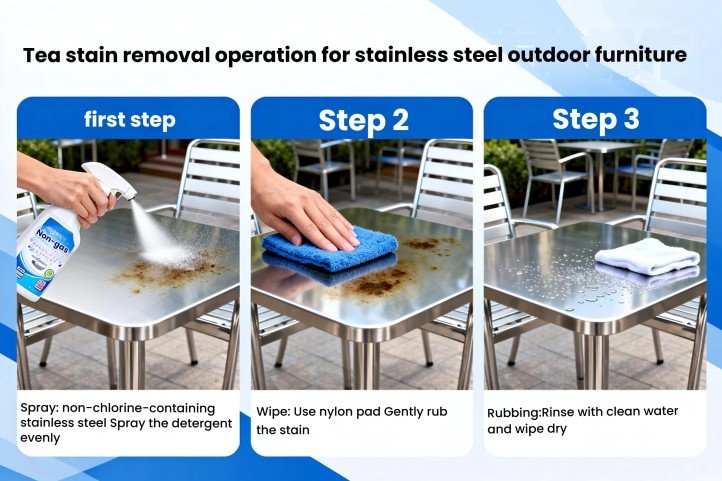 Tea stain removal operation for stainless steel outdoor furniture

first step

Non-gas

Spray: non-chlorine-containing stainless steel Spray the detergent evenly

Step 2

Wipe: Use nylon pad Gently rub the stain

Step 3

Rubbing:Rinse with clean water and wipe dry