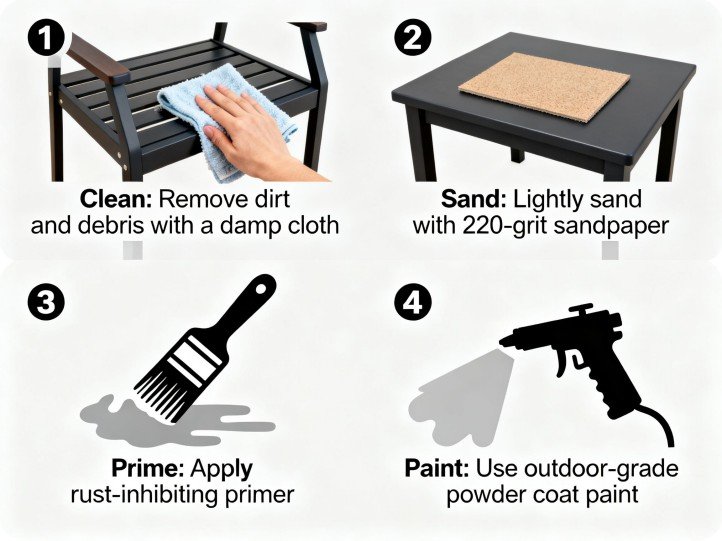 1

Clean: Remove dirt and debris with a damp cloth

2

Sand: Lightly sand with 220-grit sandpaper

3

Prime: Apply rust-inhibiting primer

4

Paint: Use outdoor-grade powder coat paint