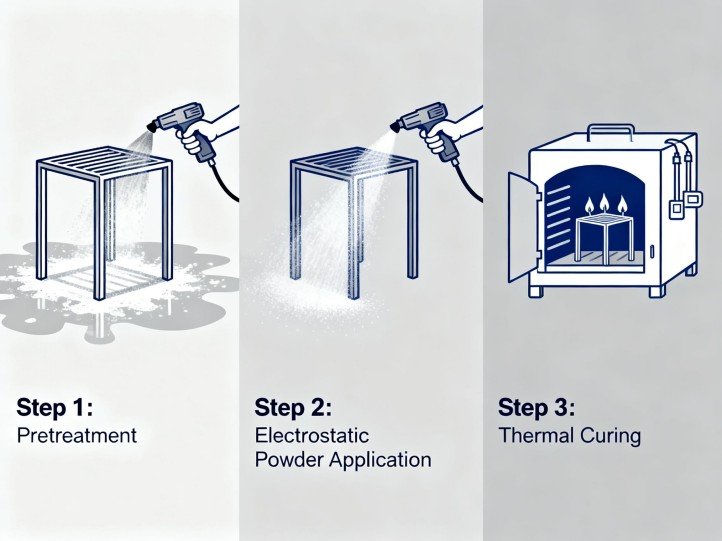 Step 1:
Pretreatment

Step 2:
Electrostatic Powder Application

Step 3:
Thermal Curing